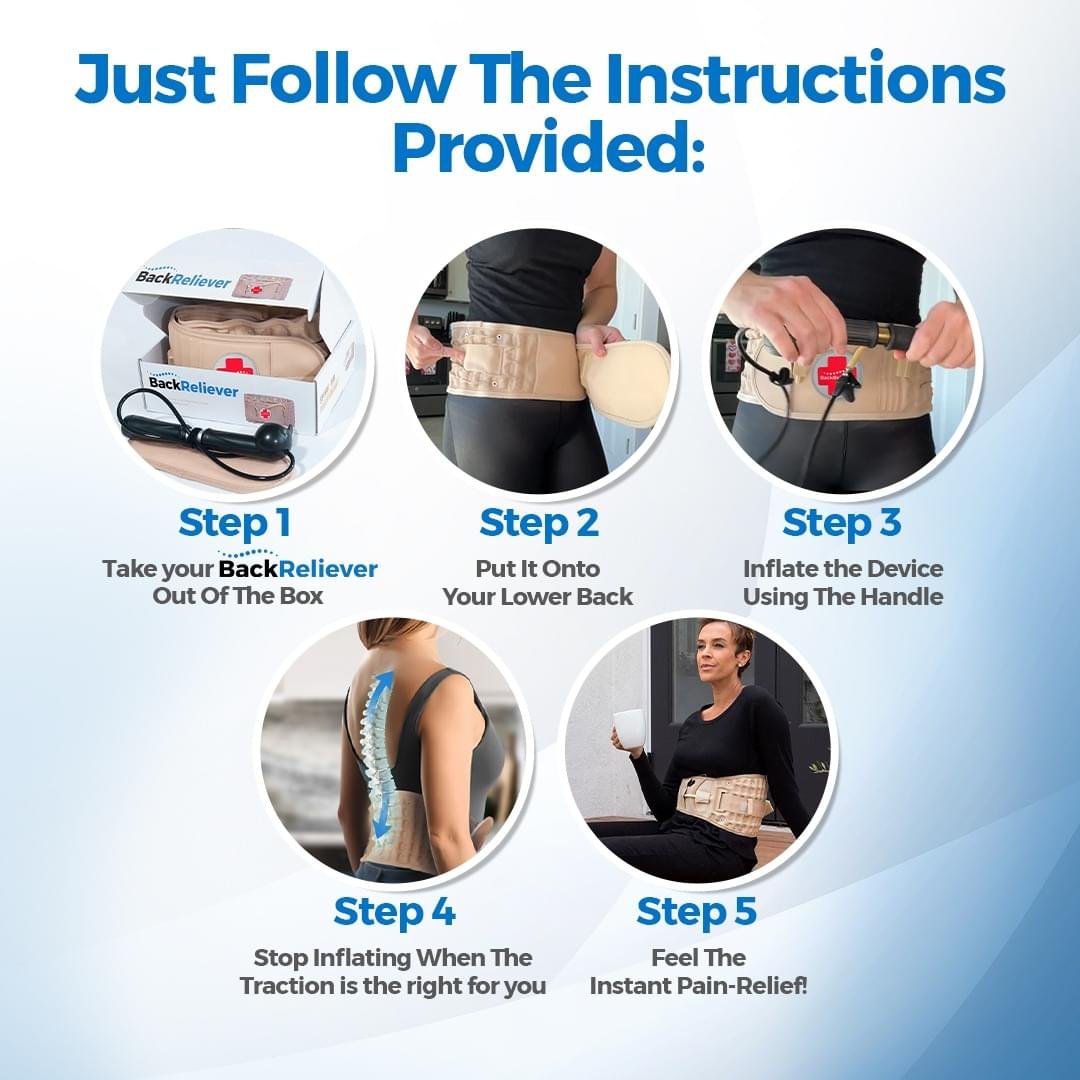 Just Follow The Instructions Provided:

BackReliever

BackReliever

Step 1
Take your BackReliever Out Of The Box

Step 2
Put It Onto Your Lower Back

Step 3
Inflate the Device Using The Handle

Step 4
Stop Inflating When The Traction is the right for you

Step 5
Feel The Instant Pain-Relief!