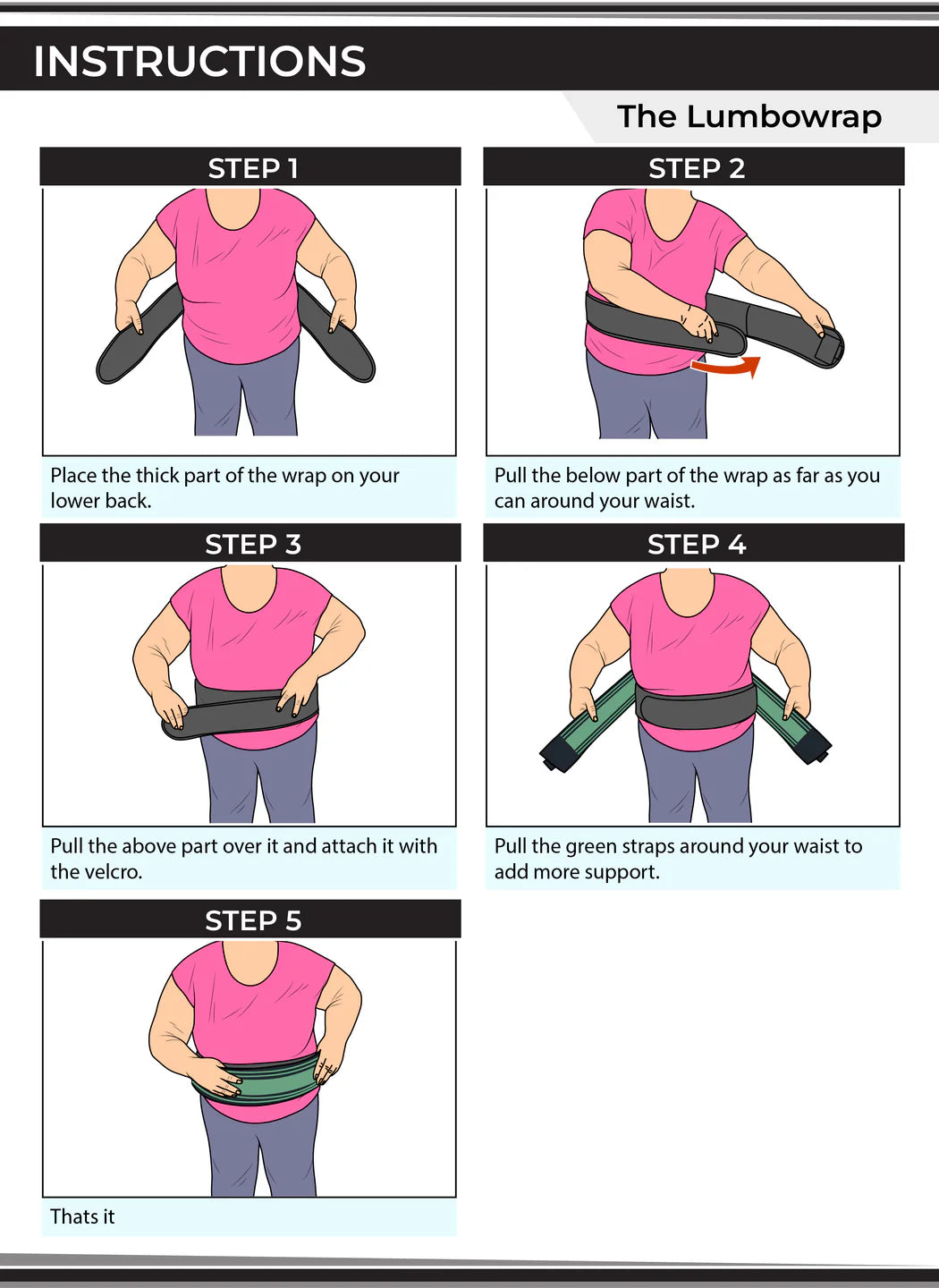 INSTRUCTIONS

The Lumbowrap

STEP 1

Place the thick part of the wrap on your lower back.

STEP 2

Pull the below part of the wrap as far as you can around your waist.

STEP 3

Pull the above part over it and attach it with the velcro.

STEP 4

Pull the green straps around your waist to add more support.

STEP 5

Thats it